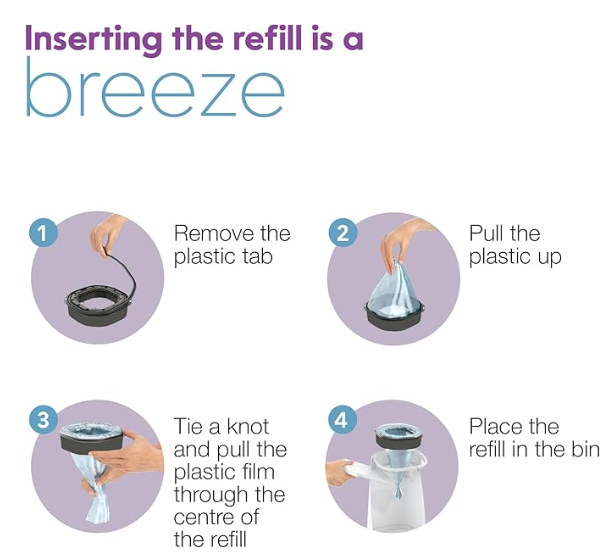 Inserting the refill is a
breeze

1
Remove the plastic tab

2
Pull the plastic up

3
Tie a knot and pull the plastic film through the centre of the refill

4
Place the refill in the bin